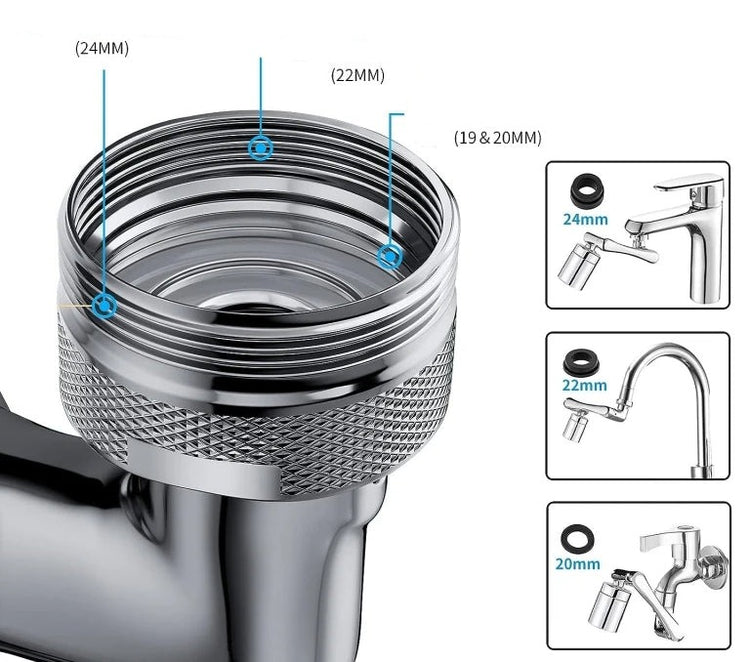 (24MM)

(22MM)

(19 & 20MM)

24mm

22mm

20mm