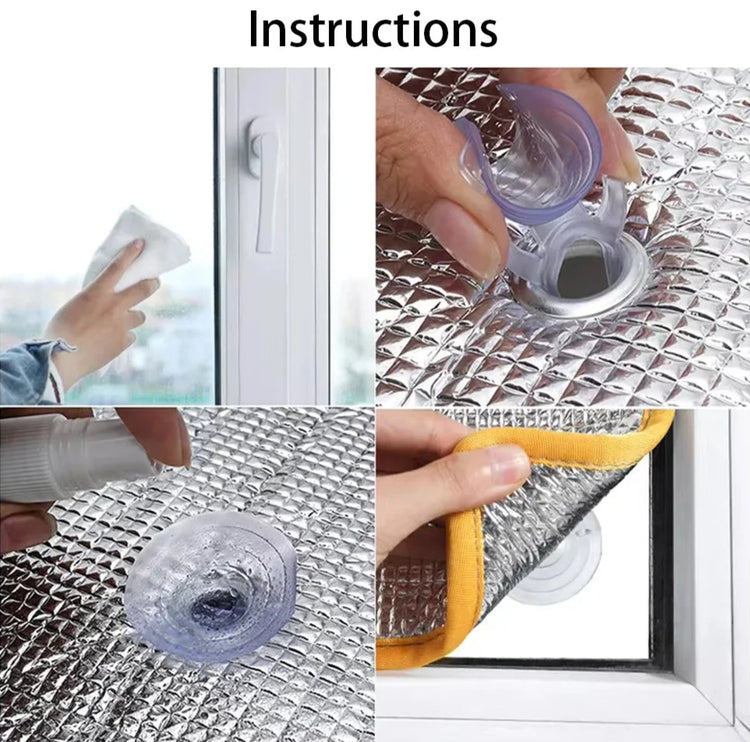 Instructions